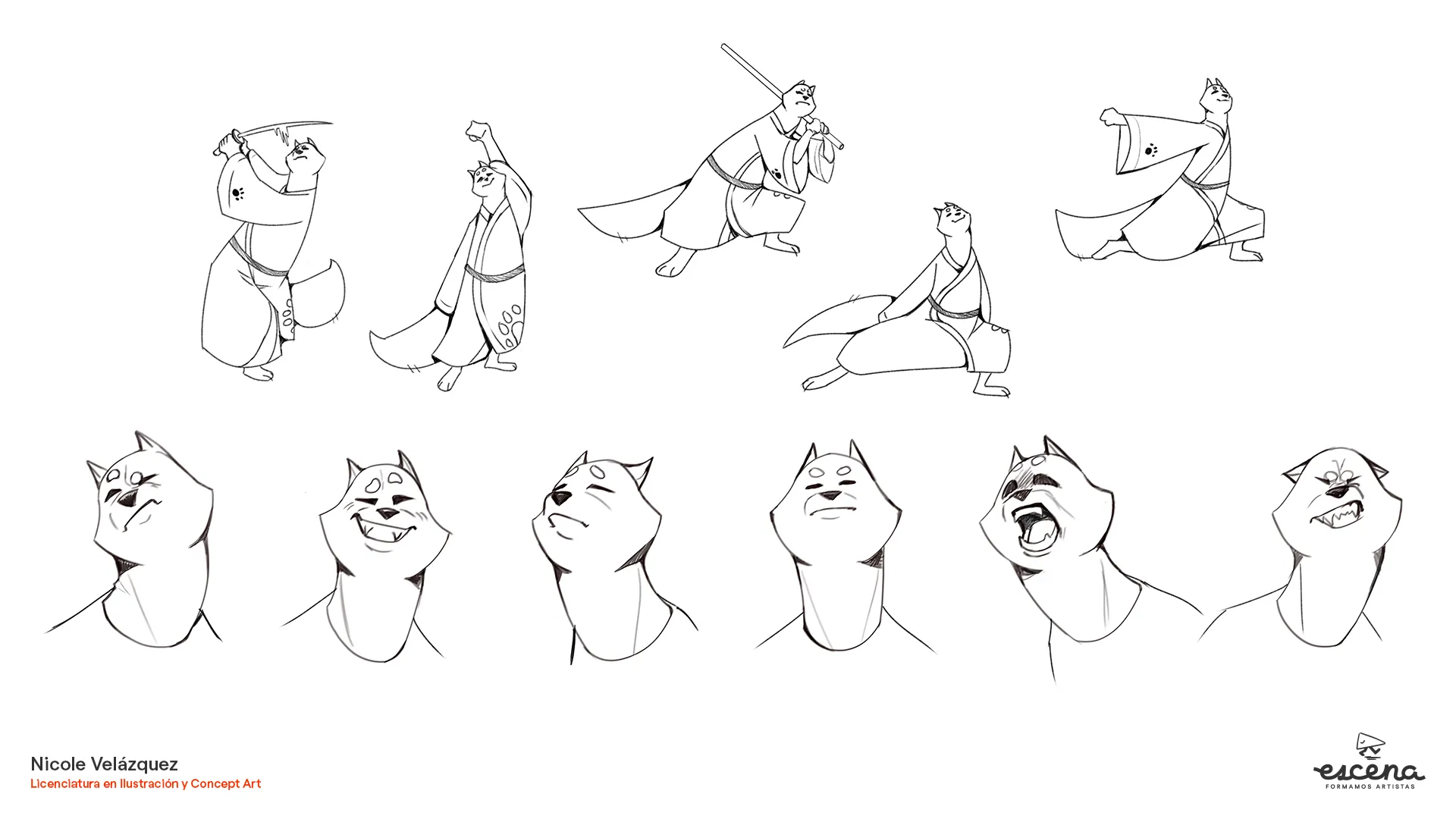 Nicole Velázquez
Licenciatura en Ilustración y Concept Art

escena
FORMAMOS ARTISTAS