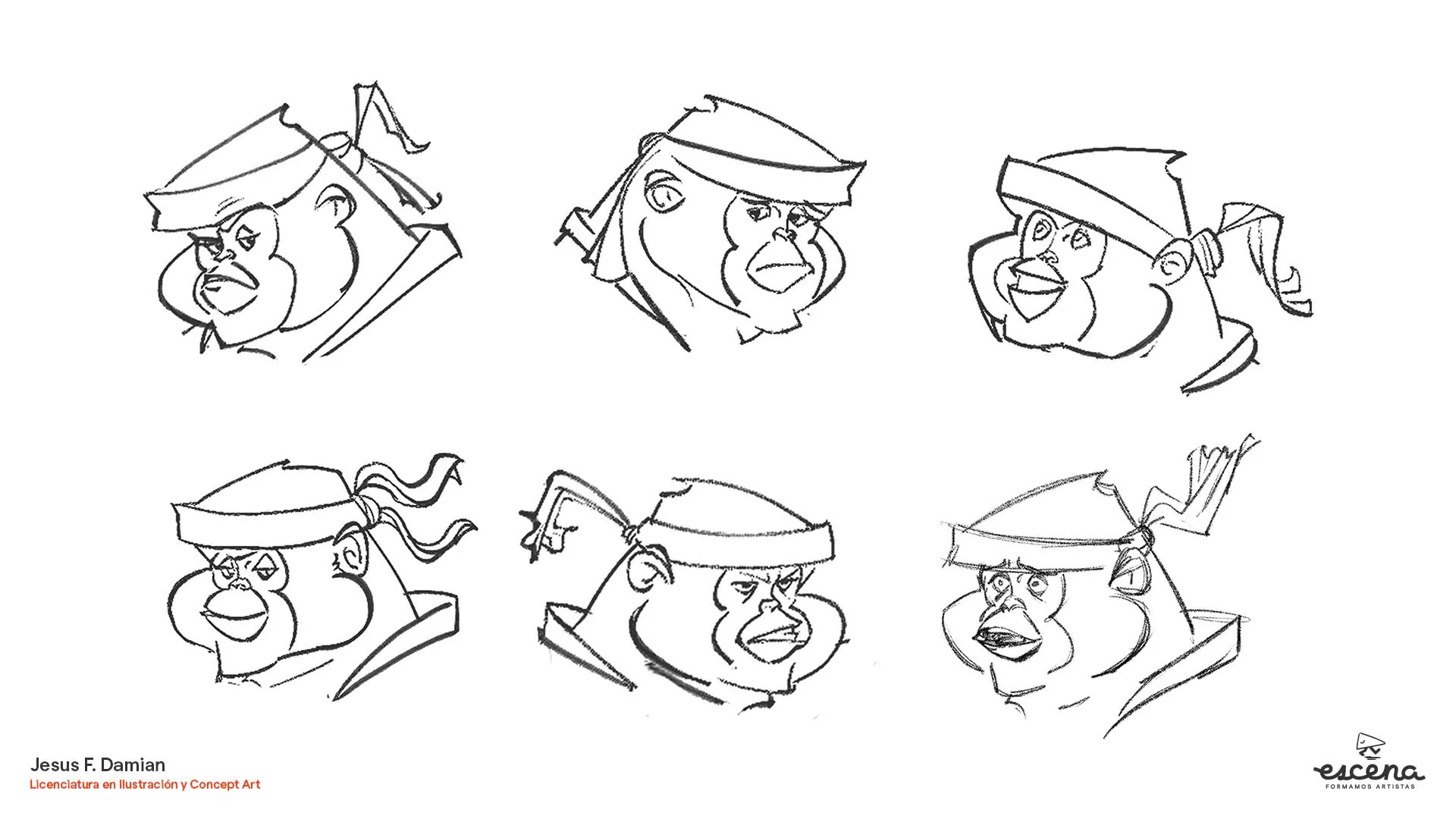 Jesus F. Damian
Licenciatura en Ilustración y Concept Art

escena
FORMAMOS ARTISTAS